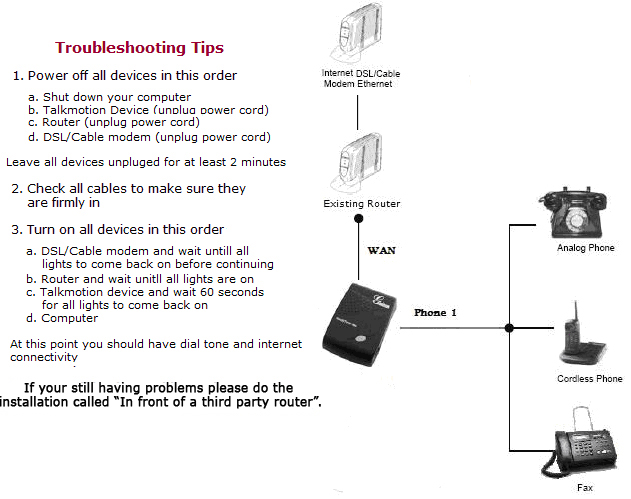 Troubleshooting Tips

1. Power off all devices in this order

a. Shut down your computer
b. Talkmotion Device (unplug power cord)
c. Router (unplug power cord)
d. DSL/Cable modem (unplug power cord)

Leave all devices unpluged for at least 2 minutes

2. Check all cables to make sure they are firmly in

3. Turn on all devices in this order

a. DSL/Cable modem and wait untill all lights to come back on before continuing
b. Router and wait unitll all lights are on
c. Talkmotion device and wait 60 seconds for all lights to come back on
d. Computer

At this point you should have dial tone and internet connectivity

If your still having problems please do the installation called "In front of a third party router".

Internet DSL/Cable Modem Ethernet

Existing Router

WAN

Phone 1

Analog Phone

Cordless Phone

Fax