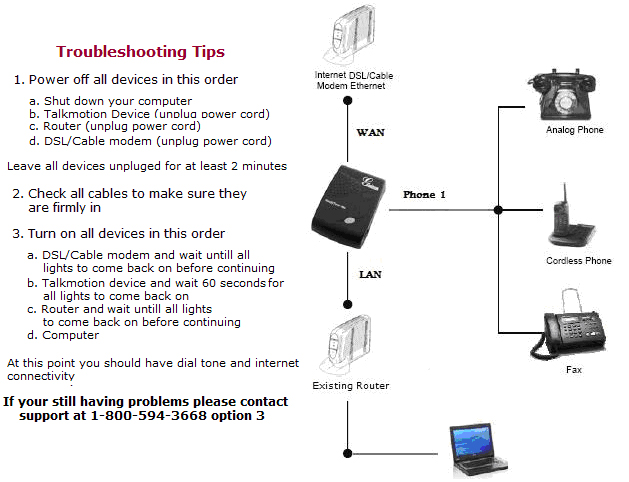 Troubleshooting Tips

1. Power off all devices in this order

a. Shut down your computer
b. Talkmotion Device (unplug power cord)
c. Router (unplug power cord)
d. DSL/Cable modem (unplug power cord)

Leave all devices unpluged for at least 2 minutes

2. Check all cables to make sure they are firmly in

3. Turn on all devices in this order

a. DSL/Cable modem and wait untill all lights to come back on before continuing
b. Talkmotion device and wait 60 seconds for all lights to come back on
c. Router and wait untill all lights to come back on before continuing
d. Computer

At this point you should have dial tone and internet connectivity

If your still having problems please contact support at 1-800-594-3668 option 3

Internet DSL/Cable Modem Ethernet

WAN

Phone 1

LAN

Existing Router

Analog Phone

Cordless Phone

Fax